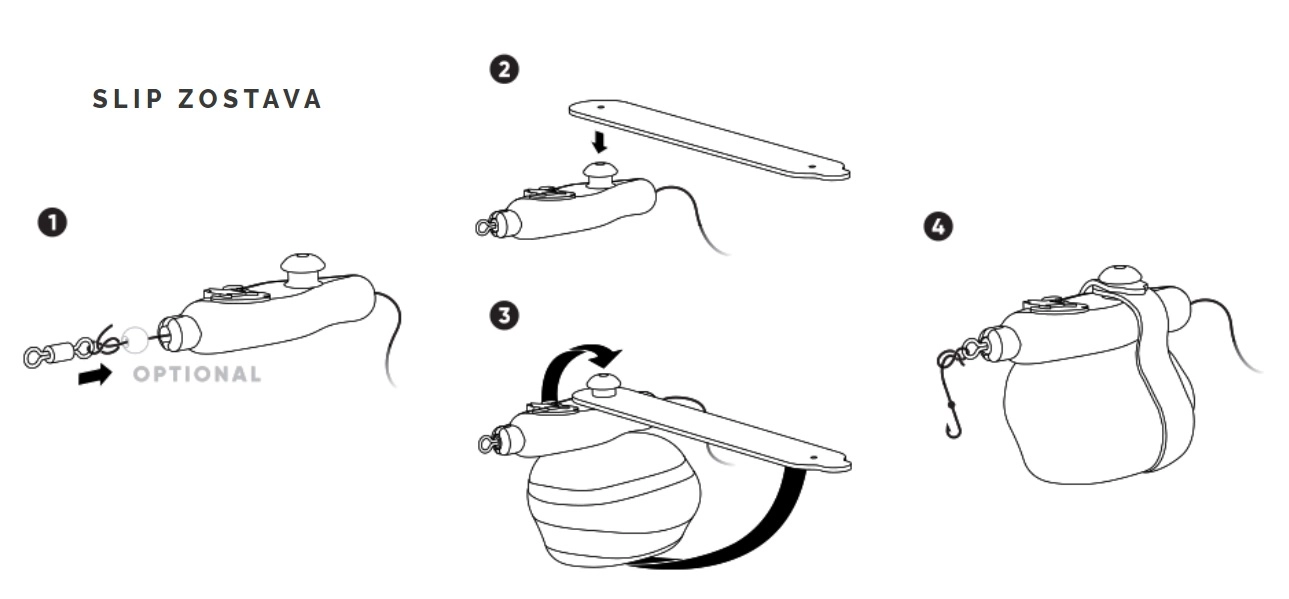 SLIP ZOSTAVA

1

OPTIONAL

2

3

4